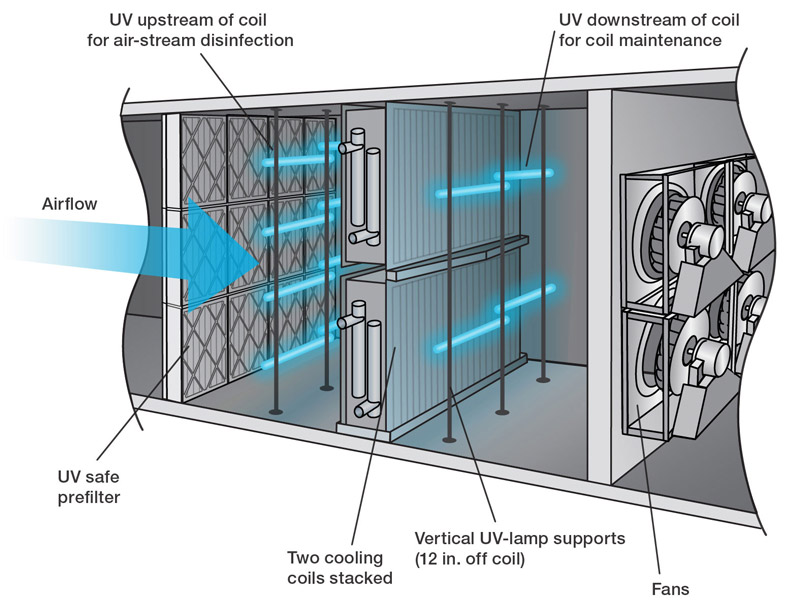 UV upstream of coil for air-stream disinfection

UV downstream of coil for coil maintenance

Airflow

UV safe prefilter

Two cooling coils stacked

Vertical UV-lamp supports (12 in. off coil)

Fans